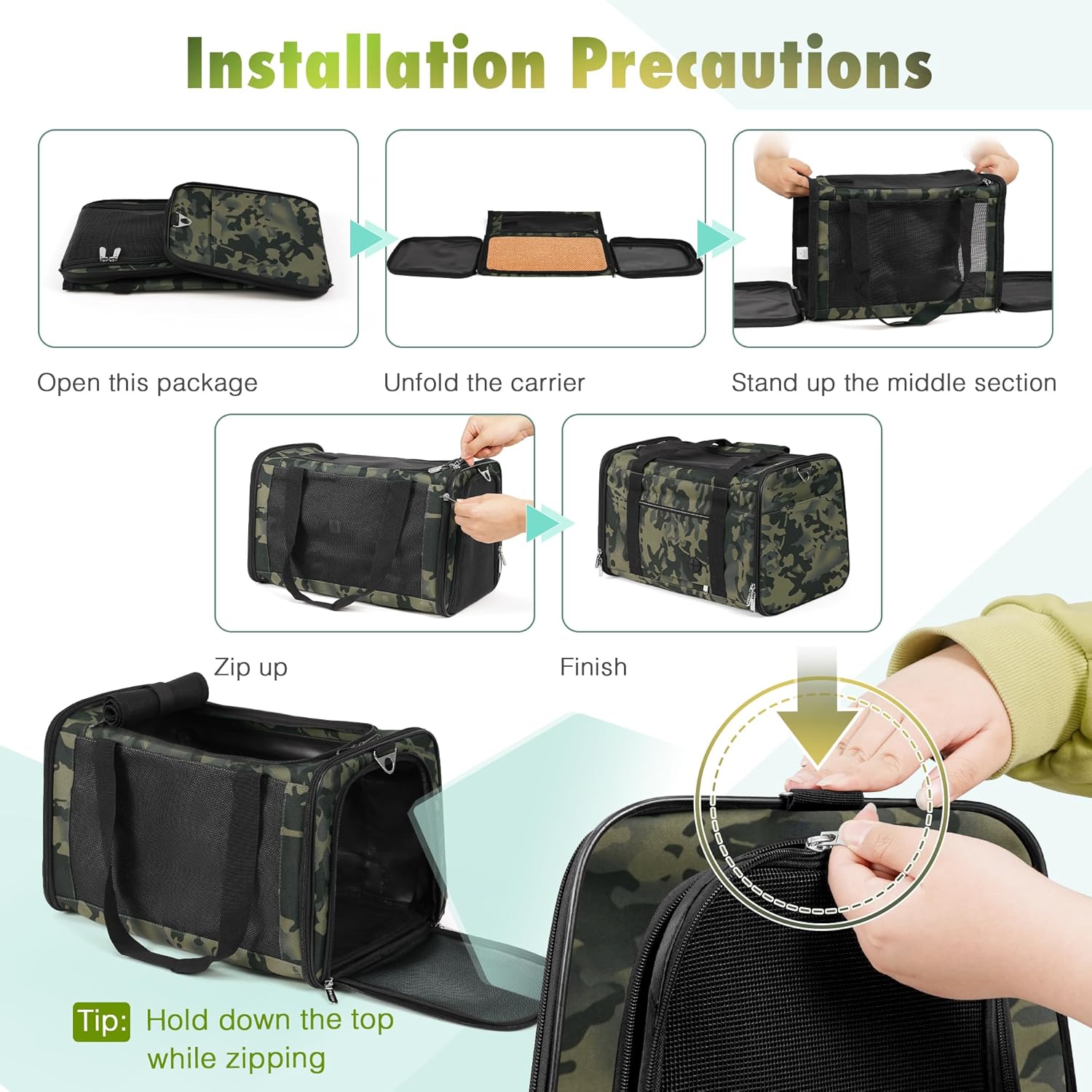 Installation Precautions

Open this package

Unfold the carrier

Stand up the middle section

Zip up

Finish

Tip: Hold down the top while zipping