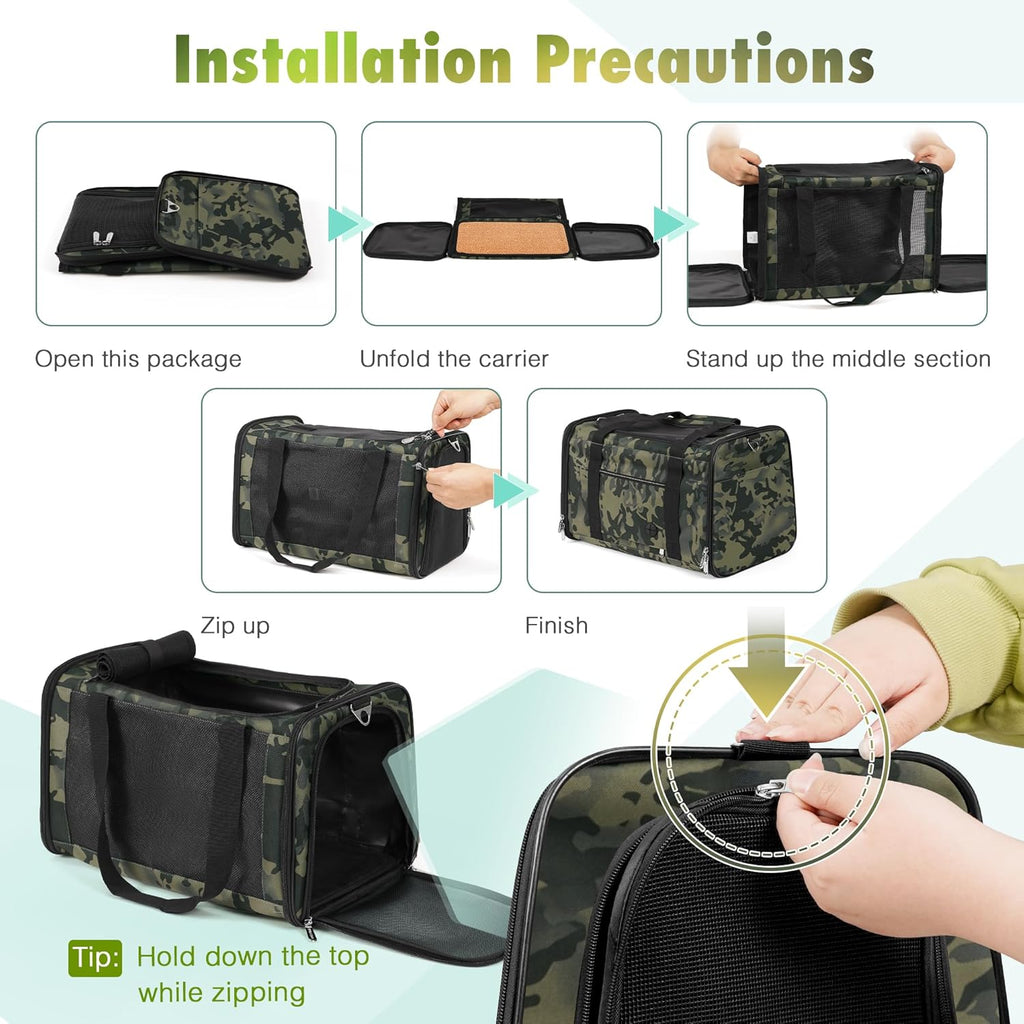 Installation Precautions

Open this package

Unfold the carrier

Stand up the middle section

Zip up

Finish

Tip: Hold down the top while zipping